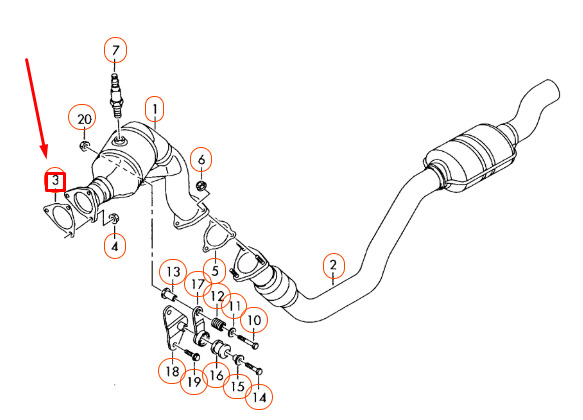 7
20
1
6
3
4
5
2
13
17
12
11
10
18
19
16
15
14