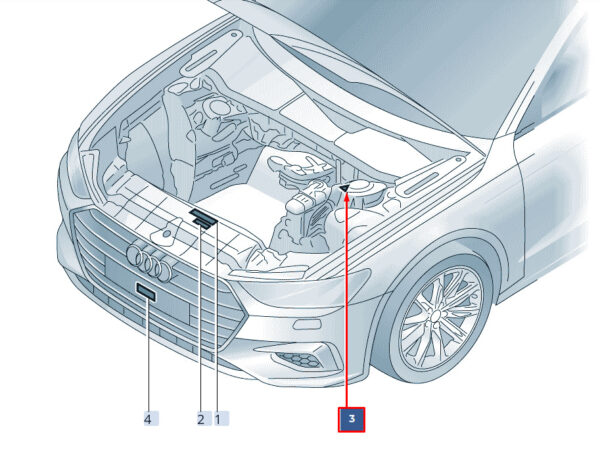 4
2
1
3