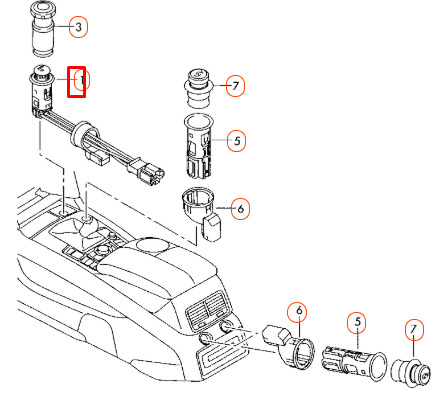 3
1
7
5
6
6
5
7