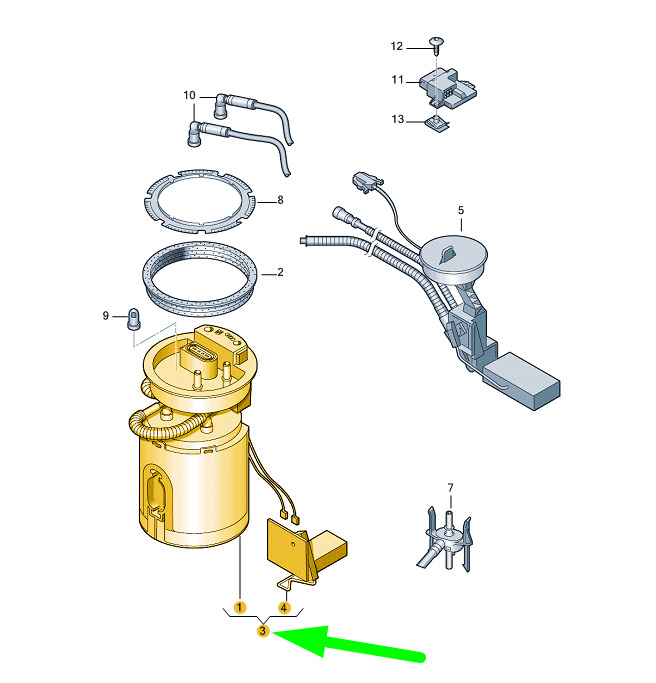 12
11
13
10
8
5
2
9
7
1
4
3