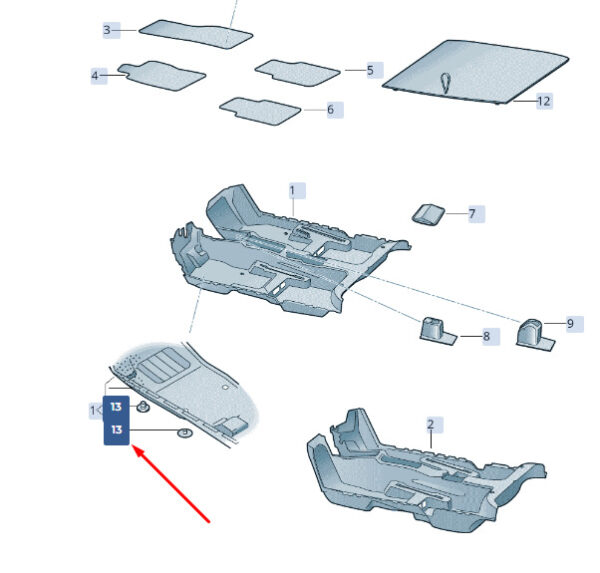 3
4
5
6
12
1
7
8
9
1
13
13
2