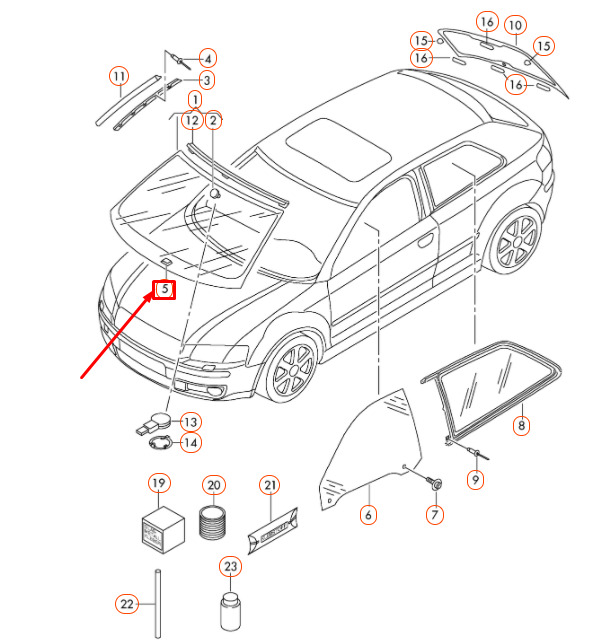 16
10
15
15
16
16
4
11
3
1
12
2
5
13
14
8
9
19
20
21
6
7
23
22