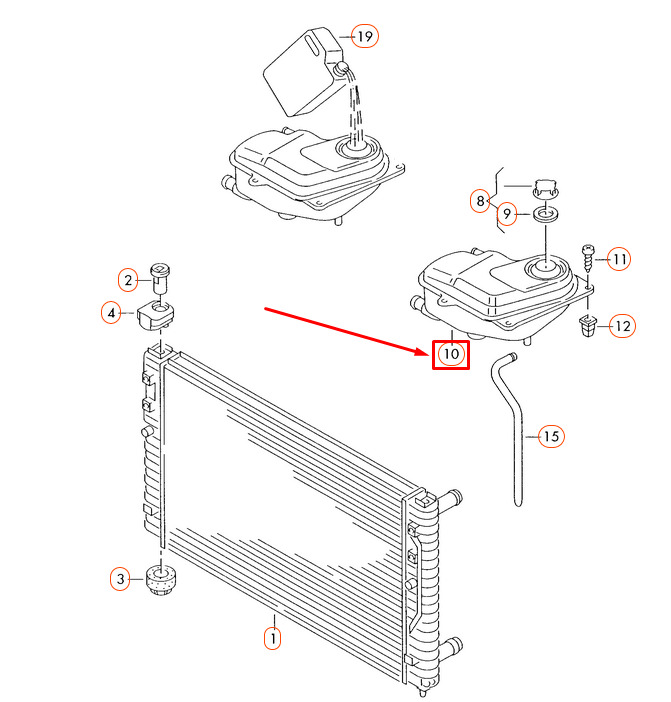 19
8
9
11
2
4
12
10
15
3
1