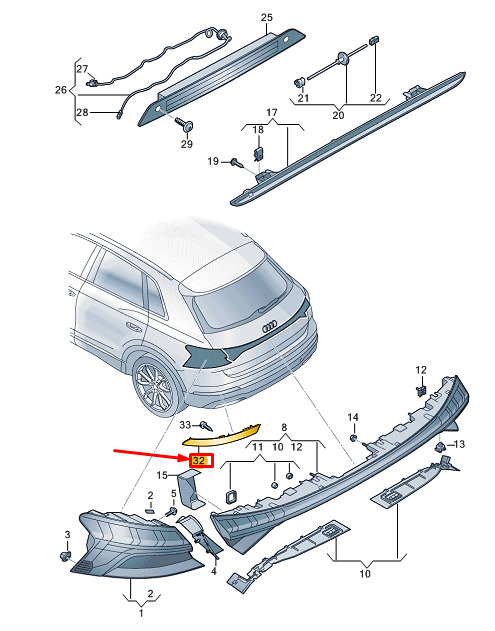 25
27
26
28
29
21
22
20
17
18
19
12
14
13
33
8
11
10
12
32
15
2
5
3
4
10
2
1