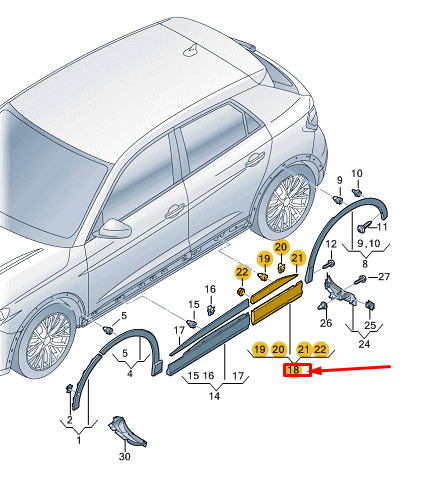 10
9
11
9,10
8
12
27
20
19
21
22
16
15
5
17
26
25
24
5
4
19 20 21 22
18
15 16 17
14
2
1
30