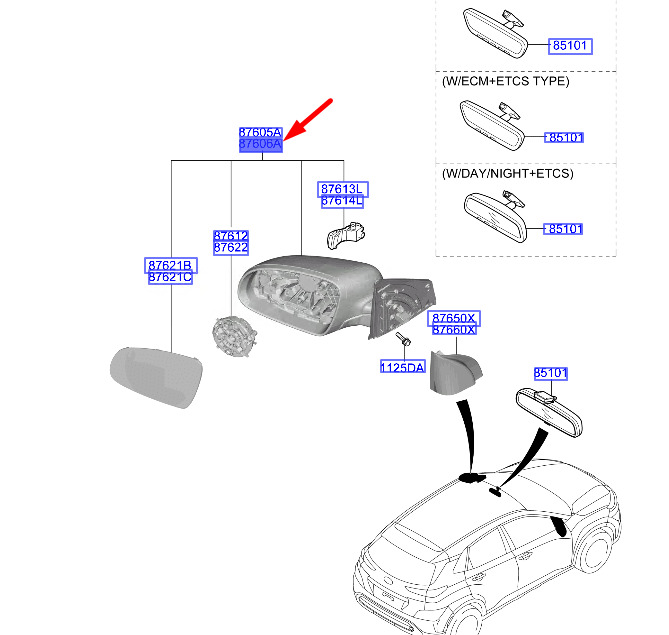 85101

(W/ECM+ETCS TYPE)

85101

(W/DAY/NIGHT+ETCS)

85101

87605A
87606A

87613L
87614L

87612
87622

87621B
87621C

87650X
87660X

1125DA

85101