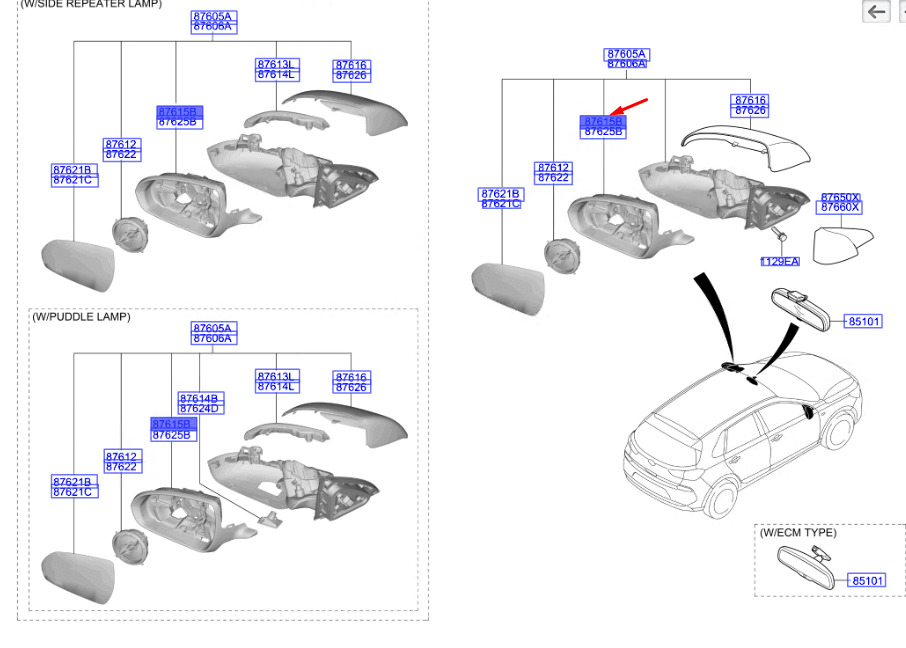 (W/SIDE REPEATER LAMP)
87605A
87606A
87613L
87614L
87616
87626
87615B
87625B
87612
87622
87621B
87621C

(W/PUDDLE LAMP)
87605A
87606A
87613L
87614L
87616
87626
87614B
87624D
87615B
87625B
87612
87622
87621B
87621C

87605A
87606A
87616
87626
87615B
87625B
87612
87622
87621B
87621C
87650X
87660X
1129EA
85101

(W/ECM TYPE)
85101