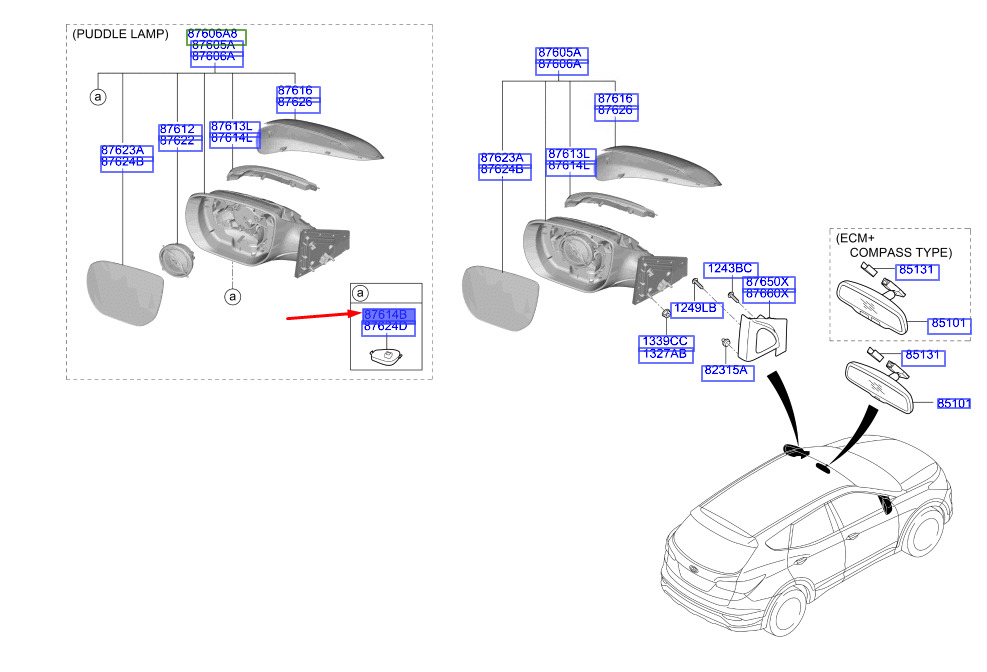 (PUDDLE LAMP)
87606A8
87605A
87606A
a
87616
87626
87612
87622
87613L
87614L
87623A
87624B
a
a
87614B
87624D

87605A
87606A
87616
87626
87623A
87624B
87613L
87614L
1243BC
87650X
87660X
1249LB
1339CC
1327AB
82315A

(ECM+
COMPASS TYPE)
85131
85101
85131
85101