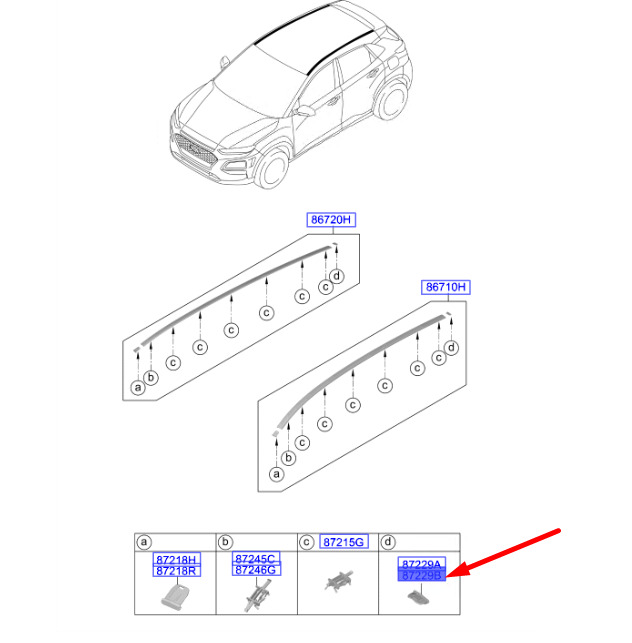 86720H

d
c
c
c
c
c
c
b
a

86710H

d
c
c
c
c
c
c
b
a

| a | b | c 87215G | d |
|---|---|---|---|
| 87218H 87218R | 87245C 87246G | | 87229A 87229B |