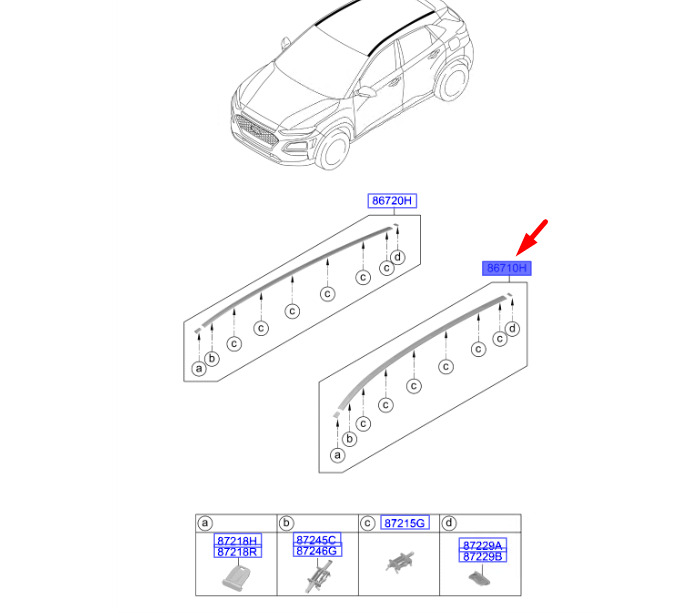 86720H

d
c
c
c
c
c
c
b
a

86710H

d
c
c
c
c
c
c
b
a

| a | b | c 87215G | d |
|---|---|---|---|
| 87218H 87218R | 87245C 87246G | | 87229A 87229B |