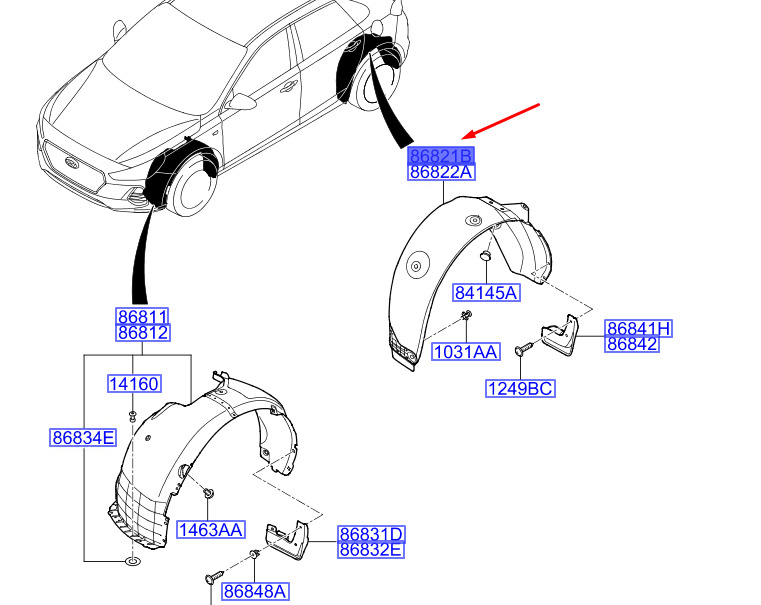 86821B
86822A
84145A
1031AA
86841H
86842
1249BC
86811
86812
14160
86834E
1463AA
86831D
86832E
86848A