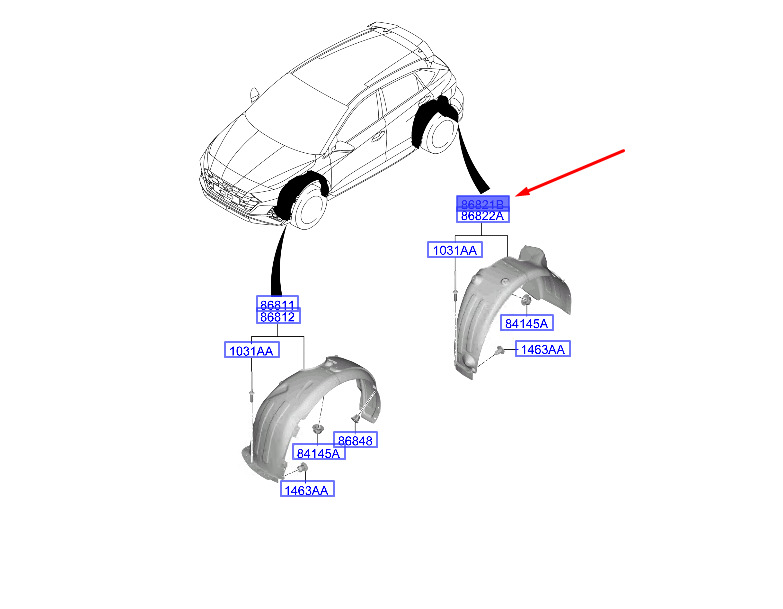 86821B
86822A
1031AA
84145A
1463AA
86811
86812
1031AA
86848
84145A
1463AA