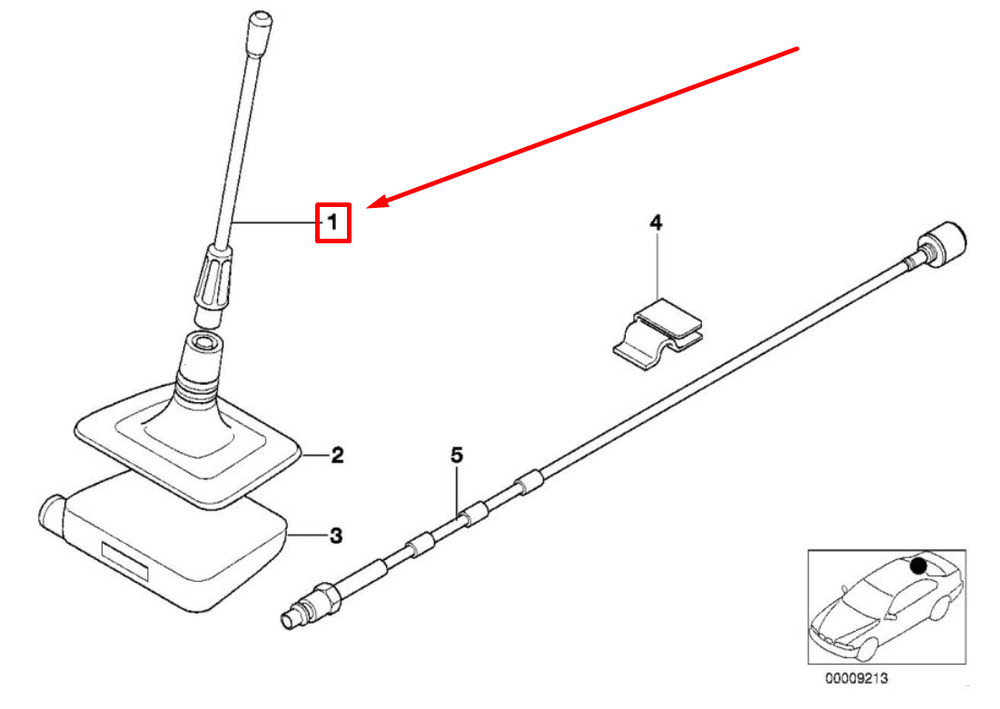 1
4
2
5
3
00009213