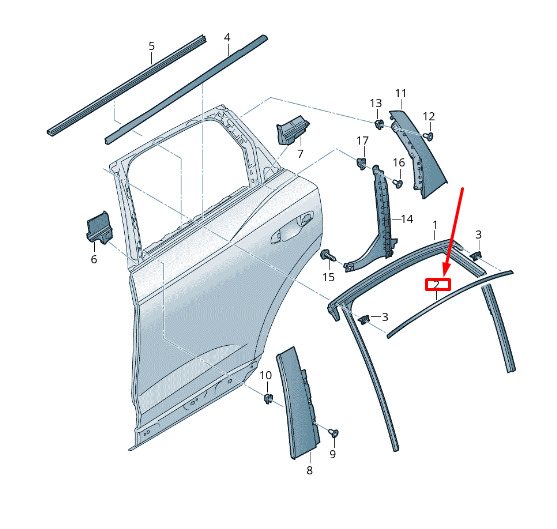 5
4
13
11
12
7
17
16
14
1
3
6
15
2
3
10
9
8