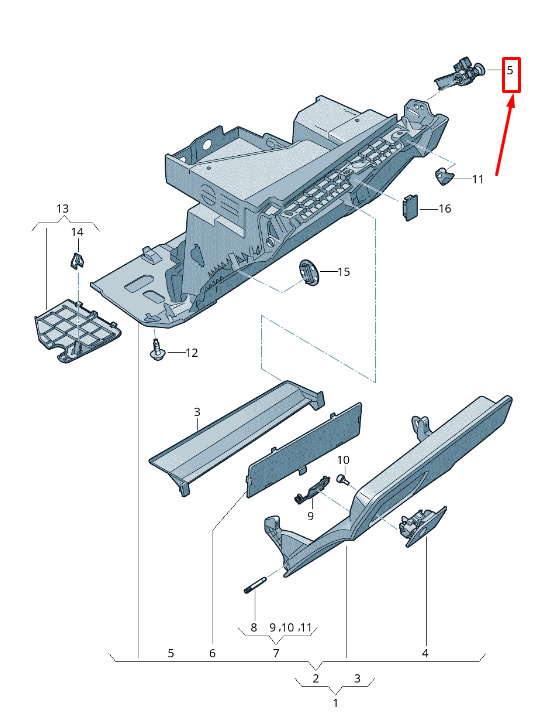 5
11
16
13
14
15
12
3
10
9
8
9 ,10 ,11
7
5
6
4
2
3
1