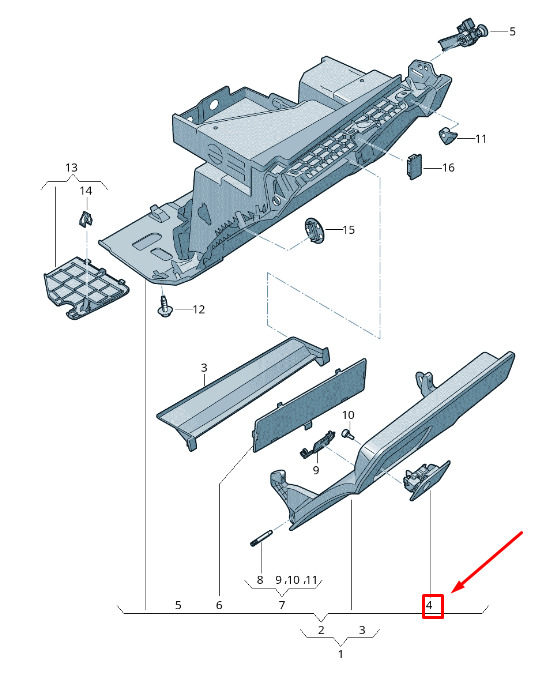 5
11
16
13
14
15
12
3
10
9
8
9 ,10 ,11
5
6
7
4
2
3
1