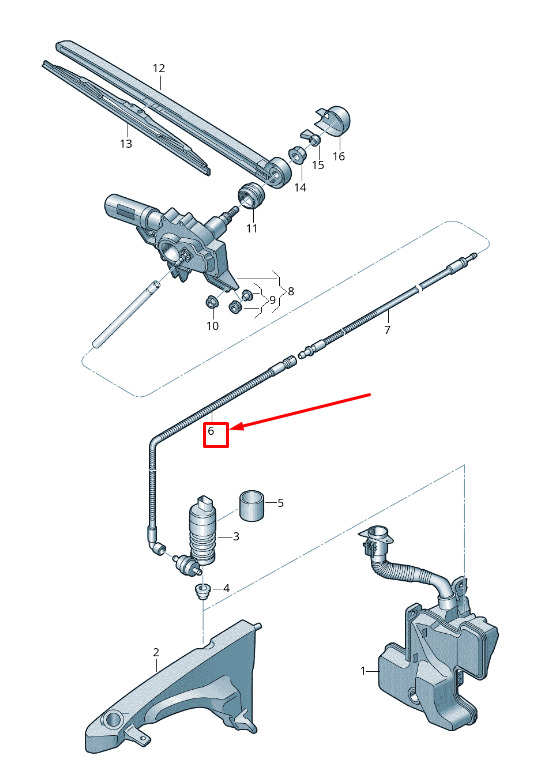 12
13
16
15
14
11
8
9
10
7
6
5
3
4
2
1