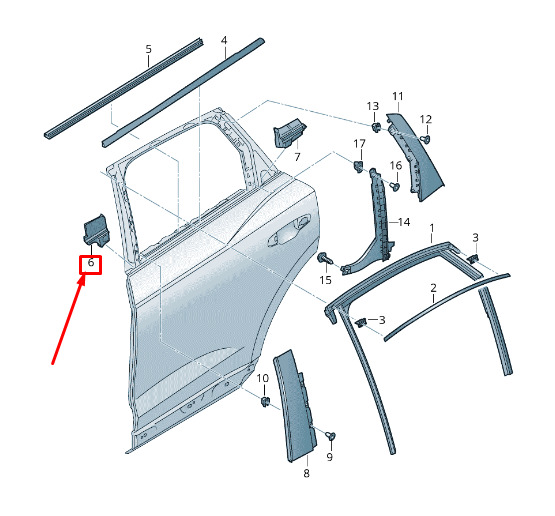 5
4
13
11
12
7
17
16
14
1
3
6
15
2
3
10
9
8