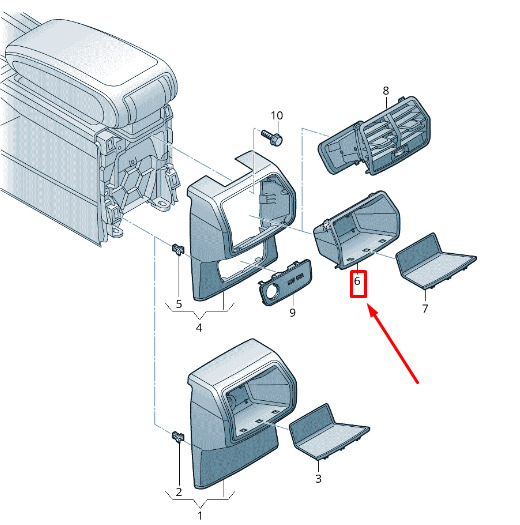 8
10
5
4
9
6
7
2
1
3