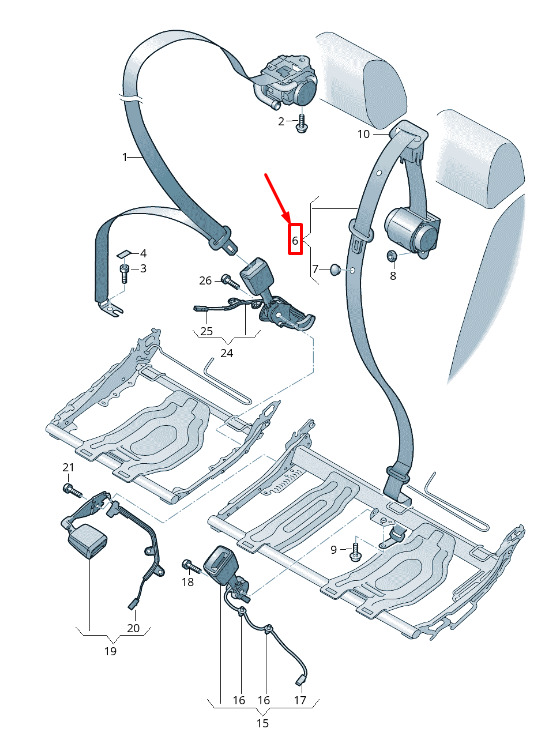 2
10
1
6
4
3
7
8
26
25
24
21
9
18
20
19
16
16
17
15