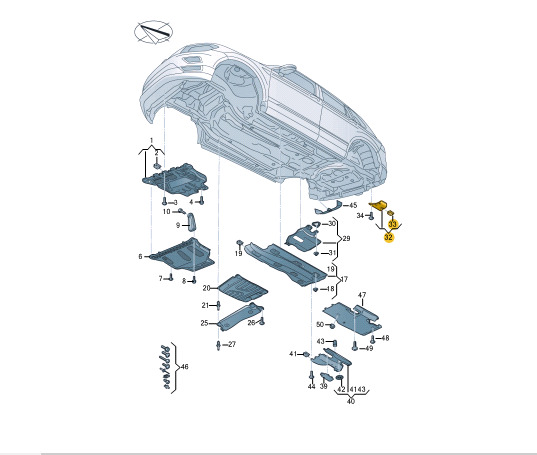 1
2
3
4
10
9
6
7
8
19
20
21
25
26
27
46
45
34
33
32
30
29
31
19
17
18
47
50
48
49
43
41
44
39
42
41
43
40