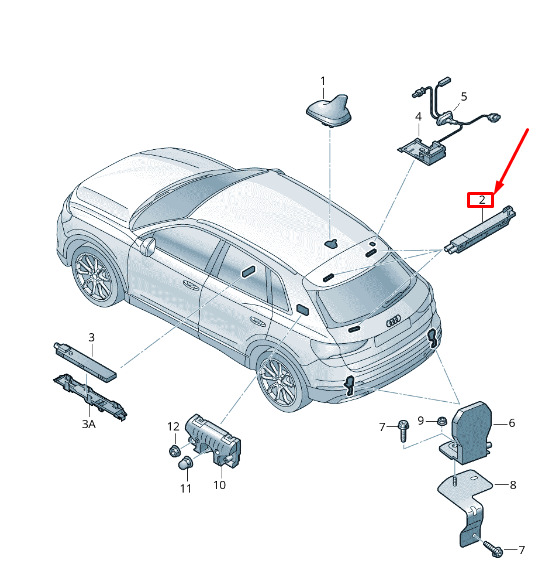 1
5
4
2
3
3A
12
11
10
7
9
6
8
7