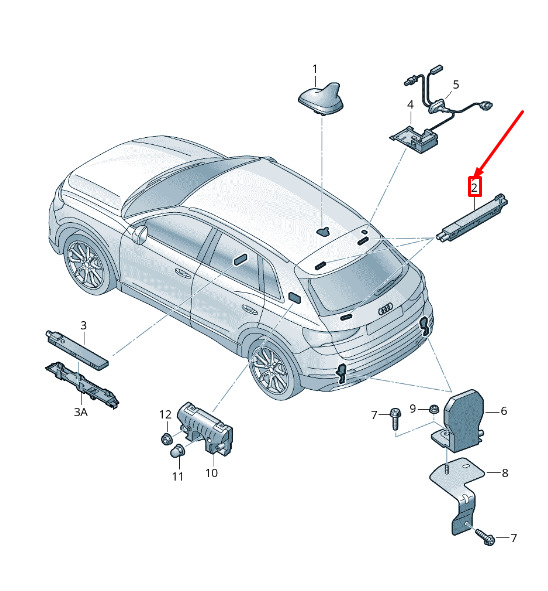 1
5
4
2
3
3A
12
11
10
7
9
6
8
7