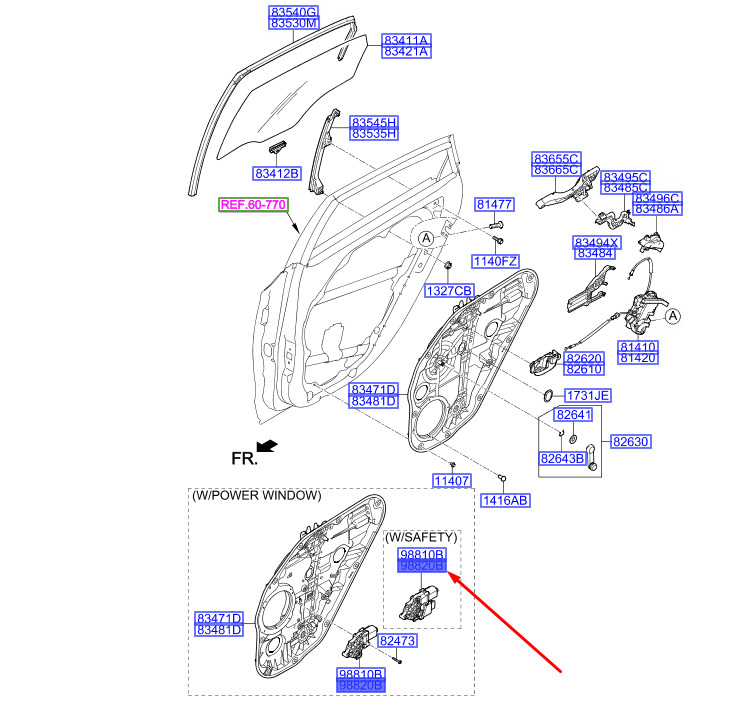 83540G
83530M

83411A
83421A

83545H
83535H

83412B

REF.60-770

83655C
83665C

83495C
83485C

83496C
83486A

81477

A

1140FZ

83494X
83484

1327CB

A

81410
81420

82620
82610

83471D
83481D

1731JE

82641

82630

82643B

FR.

11407

1416AB

(W/POWER WINDOW)

(W/SAFETY)

98810B
98820B

83471D
83481D

82473

98810B
98820B