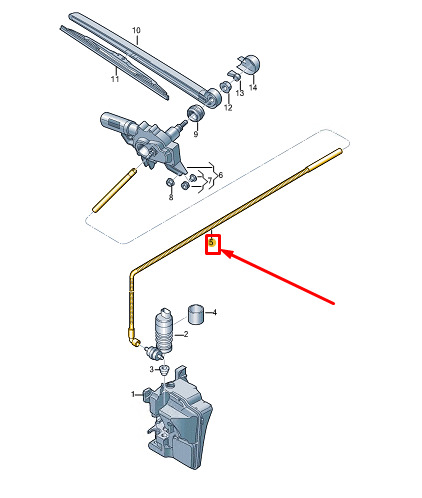 10
11
14
13
12
9
6
7
8
5
4
2
3
1