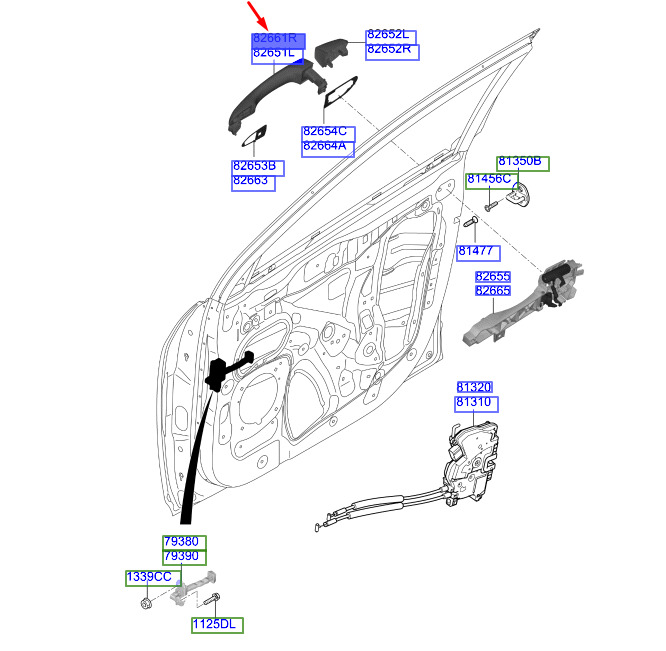 82661R
82651L
82652L
82652R
82654C
82664A
82653B
82663
81350B
81456C
81477
82655
82665
81320
81310
79380
79390
1339CC
1125DL