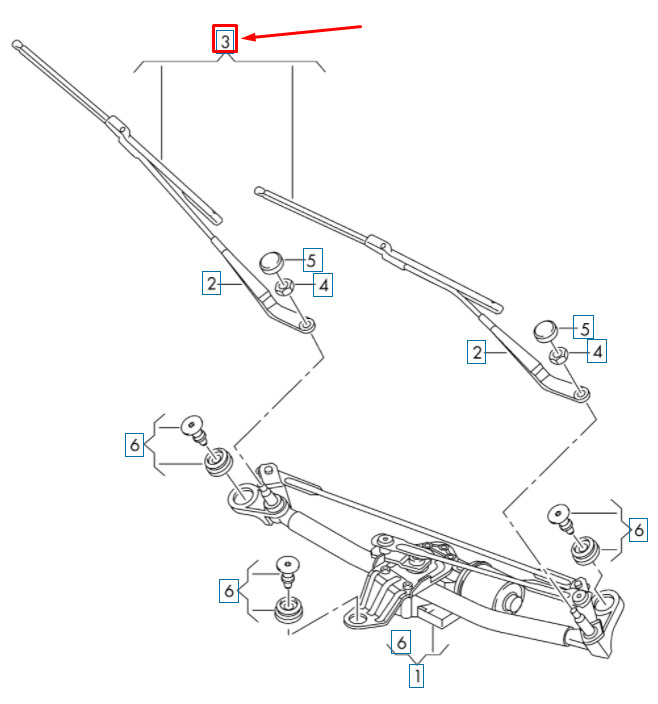 3

5

2

4

5

2

4

6

6

6

6

1