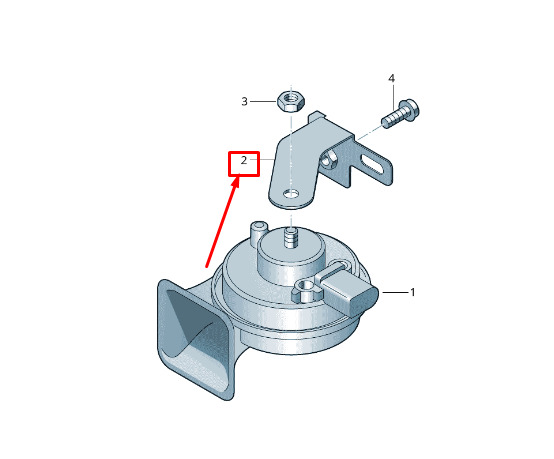 4
3
2
1