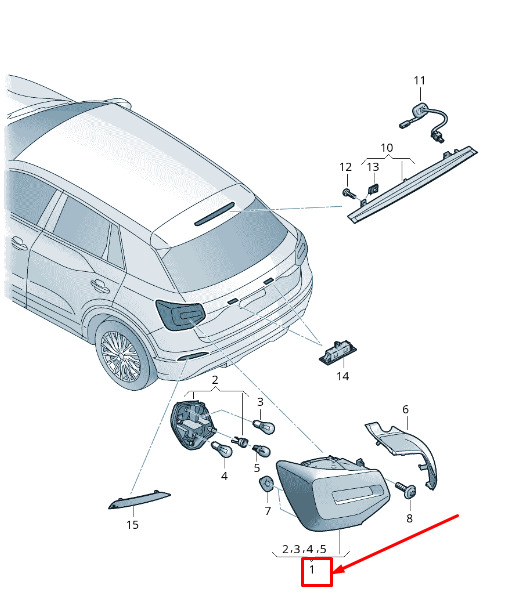 11
10
12
13
14
2
3
6
5
4
7
8
15
2,3,4,5
1