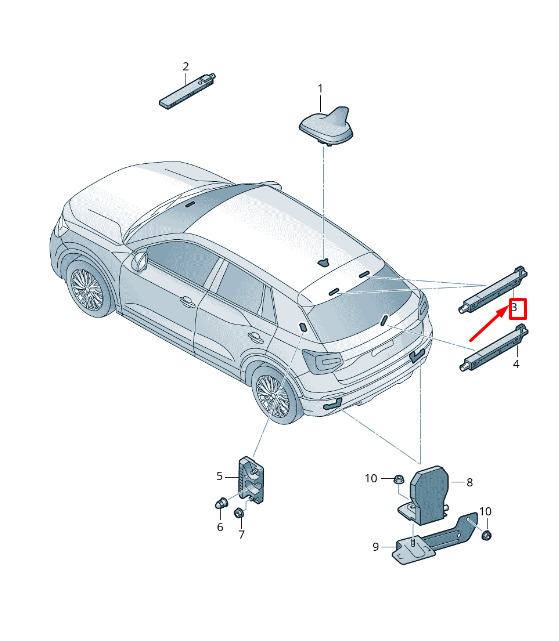 2
1
3
4
5
6
7
10
8
10
9