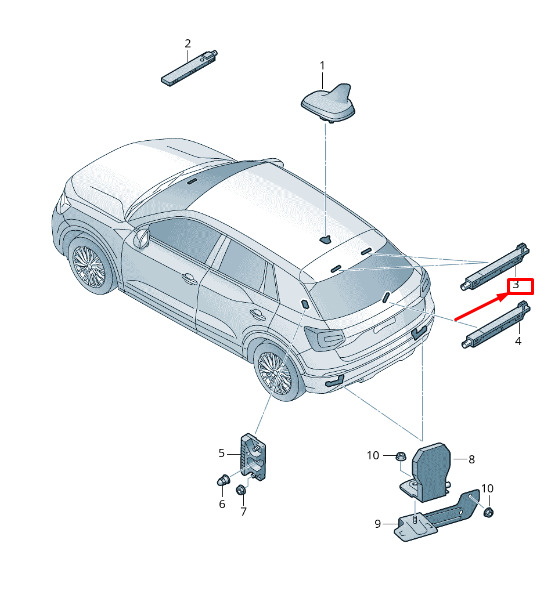 2
1
3
4
5
6
7
10
8
10
9