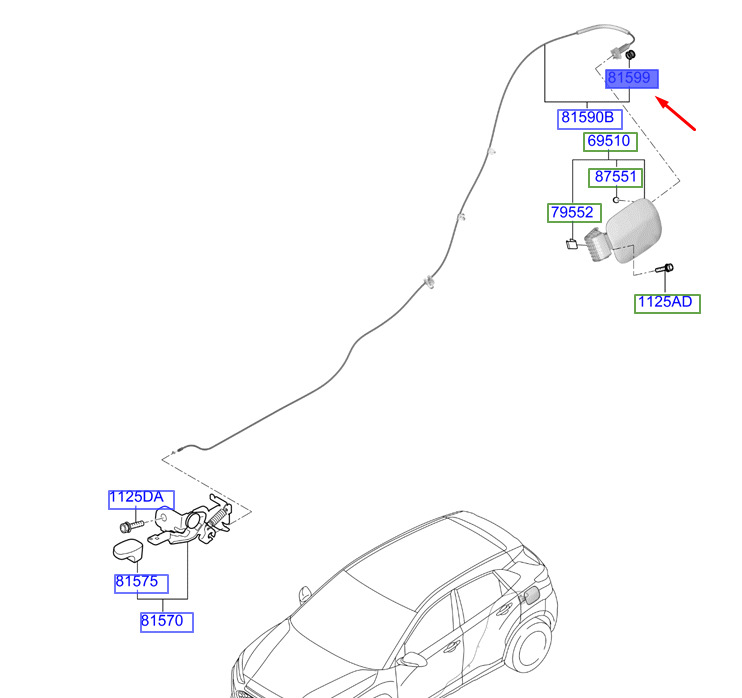 81599
81590B
69510
87551
79552
1125AD
1125DA
81575
81570