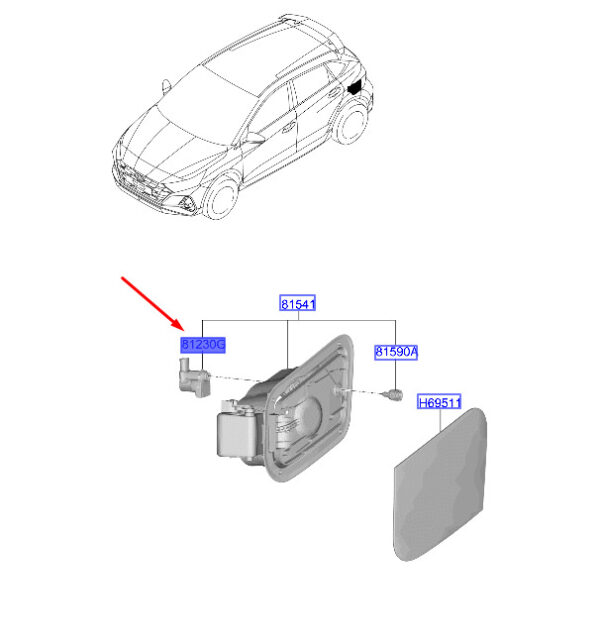 81541
81230G
81590A
H69511