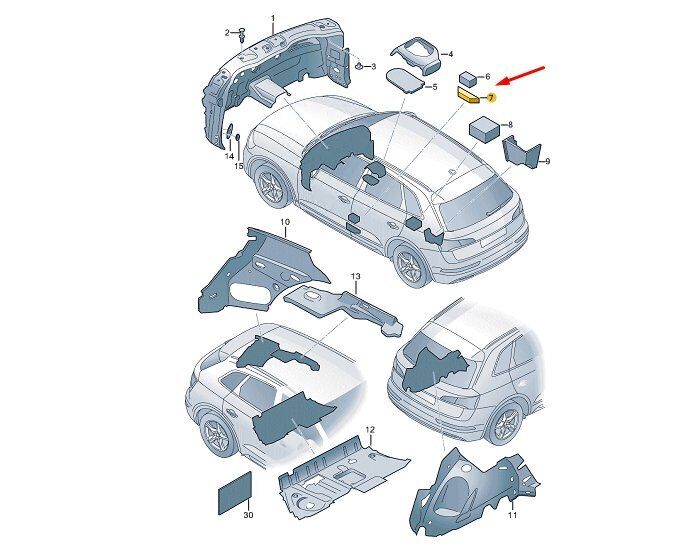 1
2
3
4
5
6
7
8
9
14
15
10
13
12
30
11