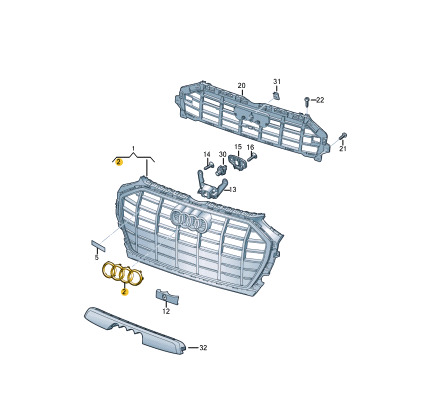 20
31
22
21
1
2
14
30
15
16
13
5
2
12
32