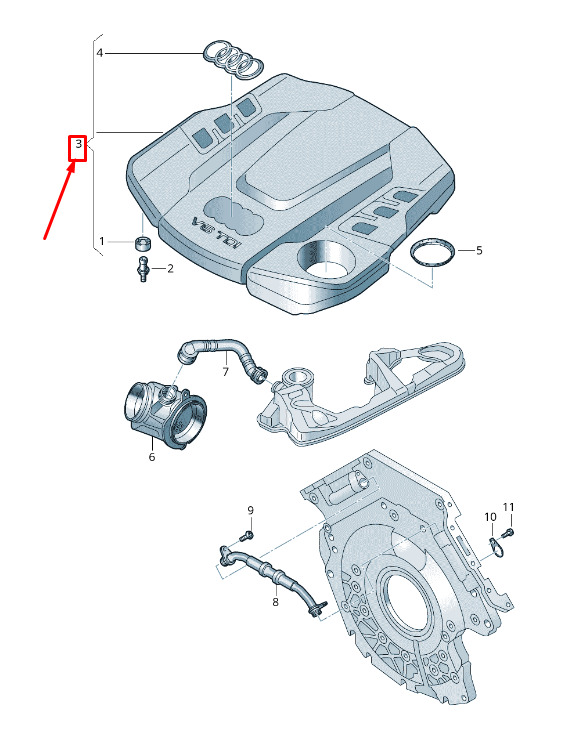 4
3
1
2
V6 TDI
5
7
6
9
8
10
11