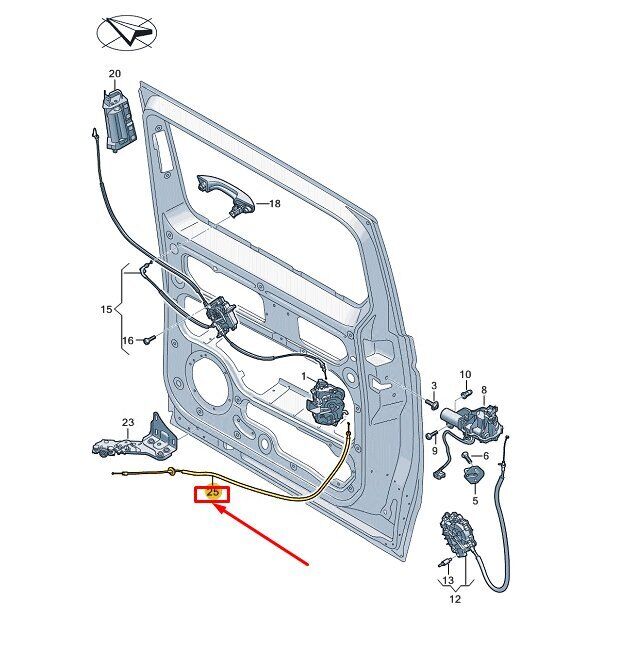 20
18
15
16
1
3
10
8
9
6
5
23
25
13
12