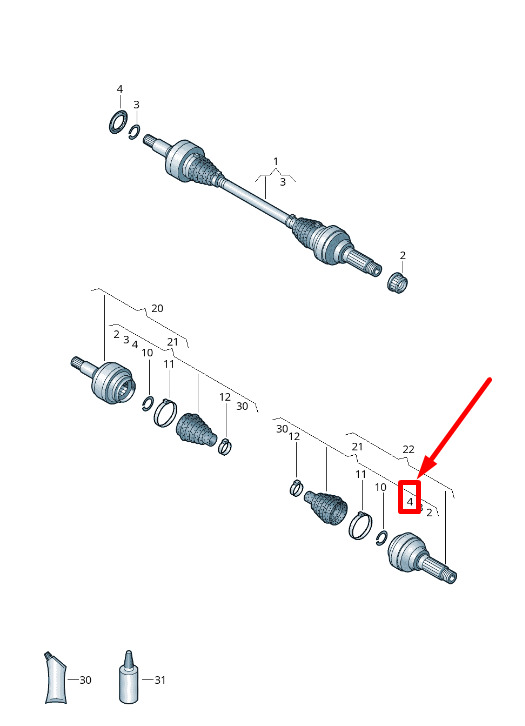 4
3
1
3
2
20
2 3 4
21
10
11
12
30
30
12
21
22
11
10
4
3 2
30
31