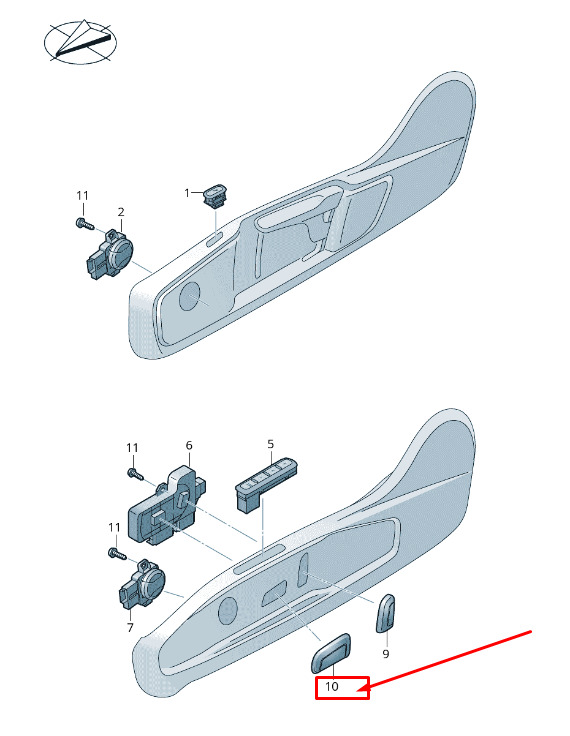 11
2
1
11
6
5
11
7
9
10