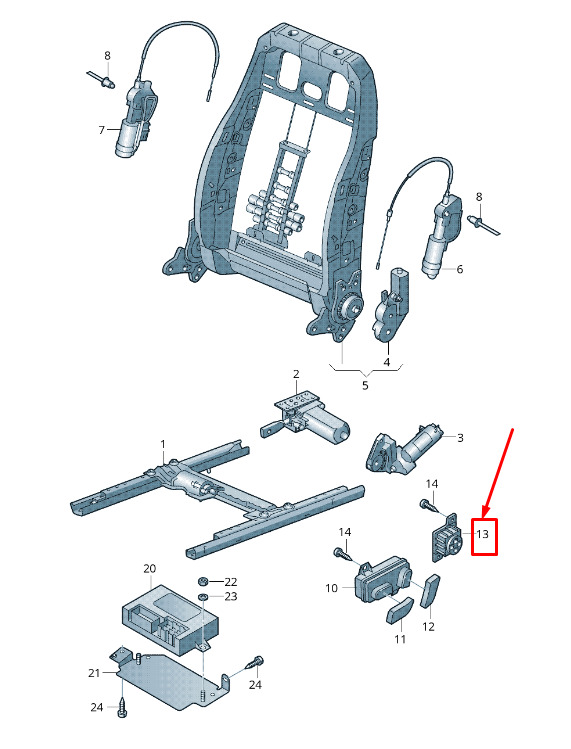 8
7
8
6
4
5
2
1
3
14
13
14
10
12
11
20
22
23
21
24
24