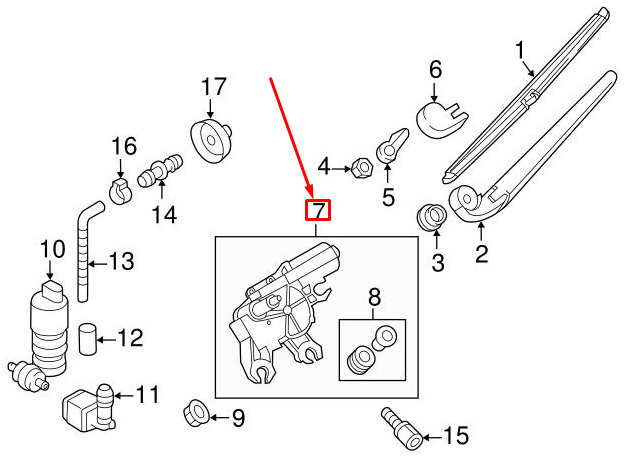 1
6
17
16
4
5
14
7
3
2
10
13
8
12
11
9
15