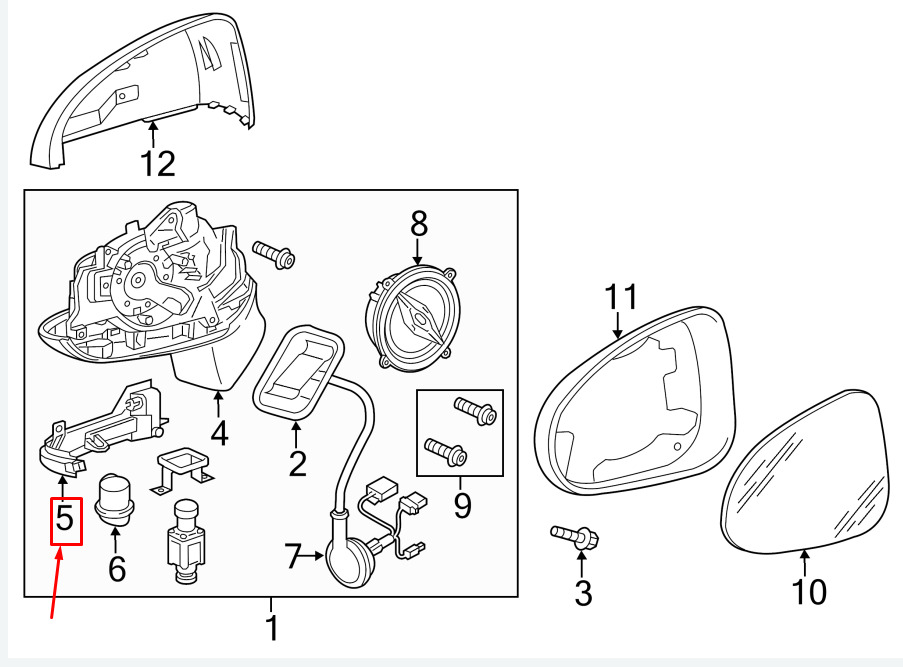 12
8
11
4
2
9
5
6
7
3
10
1