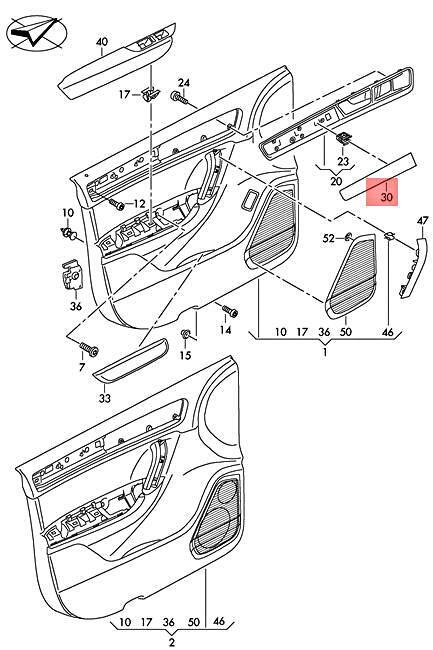 40
17
24
23
20
30
12
10
52
47
36
14
10 17 36 50 46
1
7
15
33
10 17 36 50 46
2