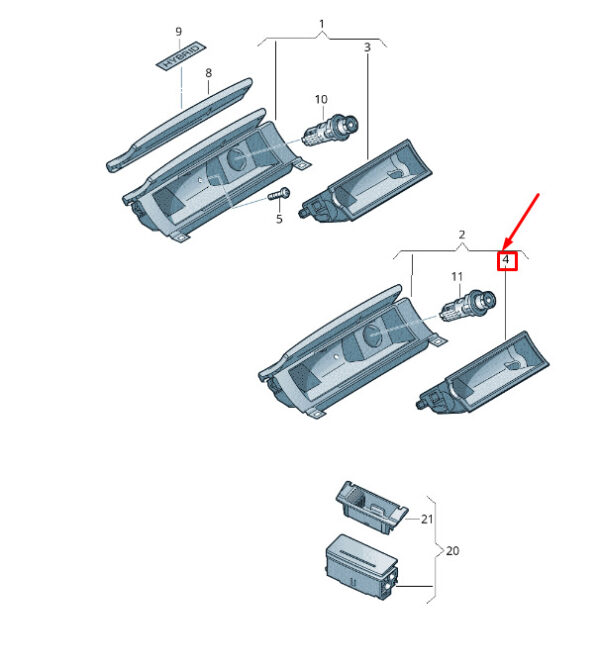 9
HYBRID
8
1
3
10
5
2
4
11
21
20