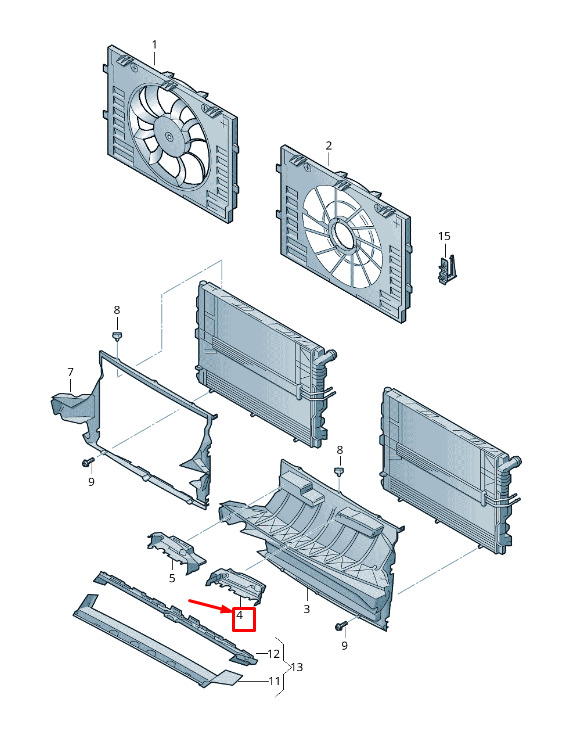 1
2
15
8
7
9
8
5
4
3
9
12
13
11