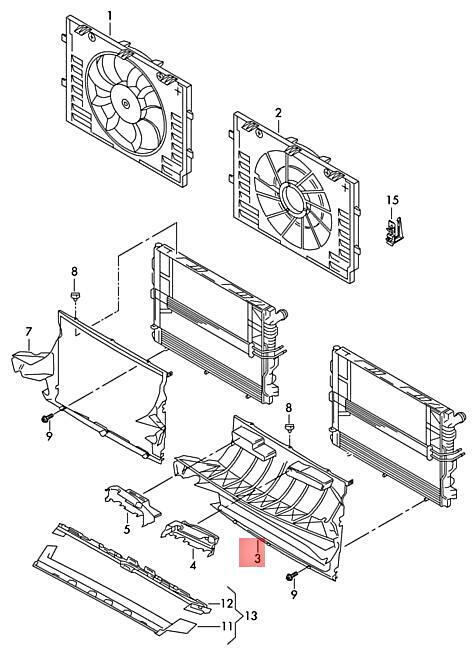 1
2
15
8
7
9
8
5
4
3
9
12
13
11